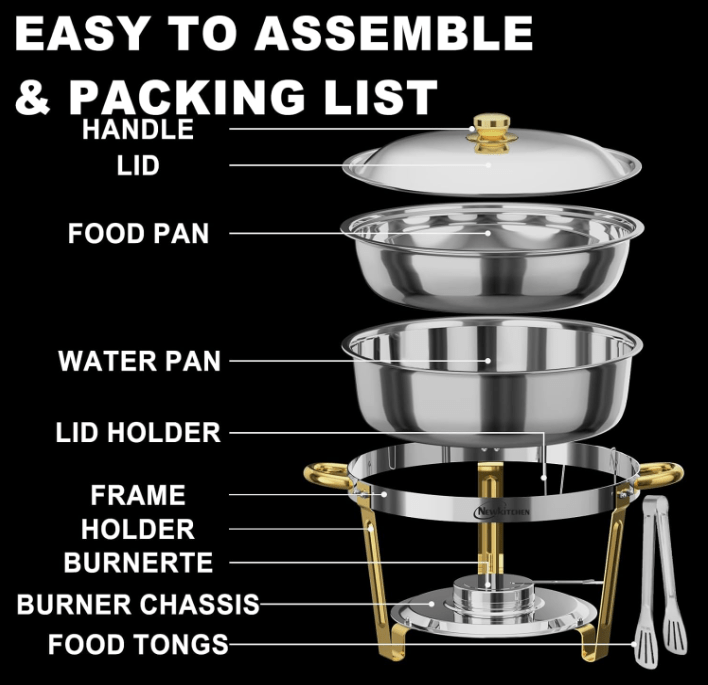 EASY TO ASSEMBLE & PACKING LIST

HANDLE

LID

FOOD PAN

WATER PAN

LID HOLDER

FRAME

HOLDER

BURNERTE

BURNER CHASSIS

FOOD TONGS

NEWKITCHEN